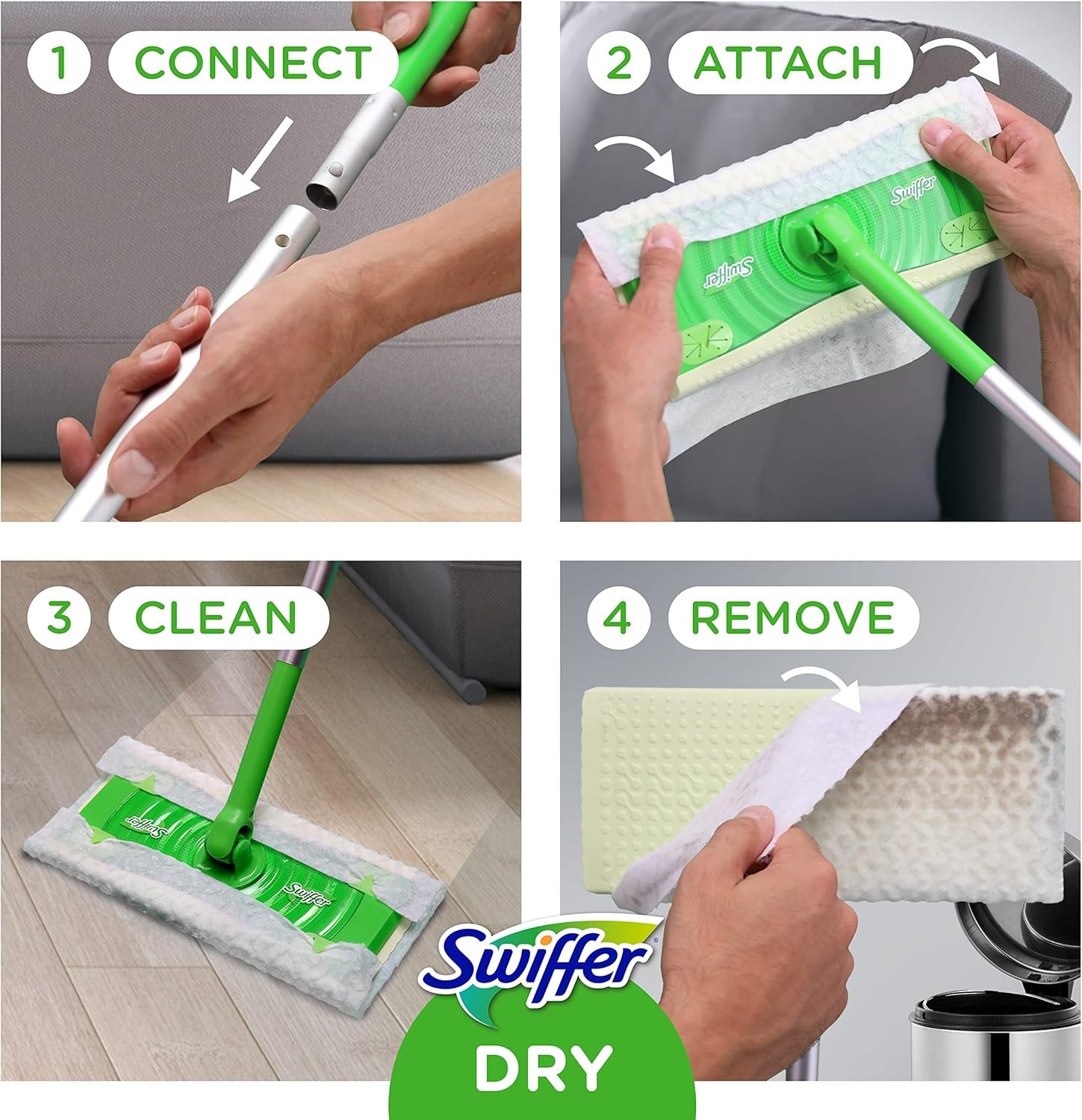 1 CONNECT

2 ATTACH

Swiffer

Swiffer

3 CLEAN

Swiffer

Swiffer

4 REMOVE

Swiffer

DRY