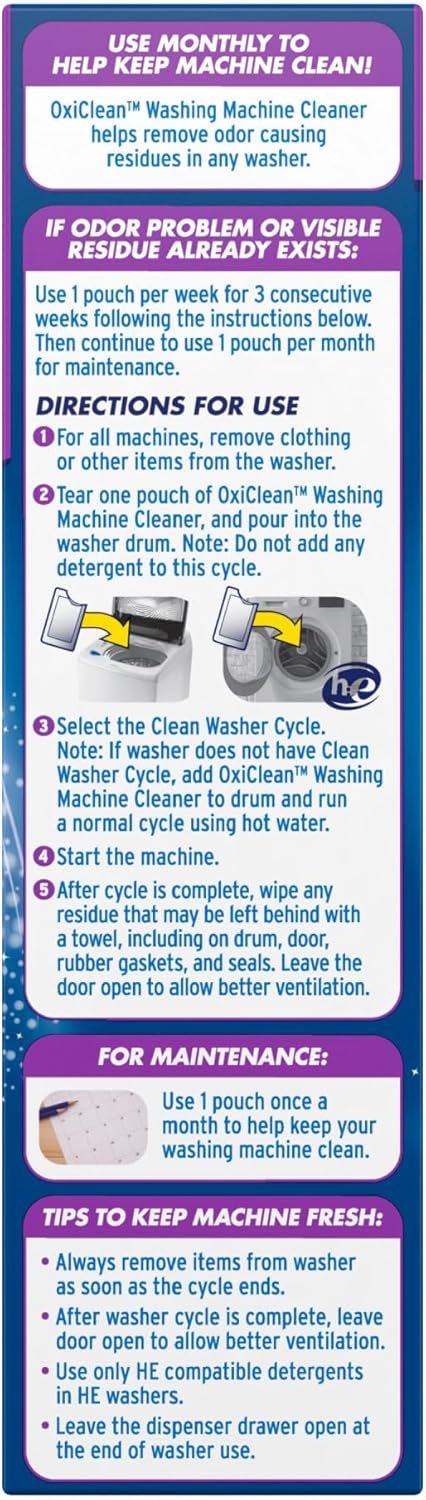 USE MONTHLY TO HELP KEEP MACHINE CLEAN!

OxiClean™ Washing Machine Cleaner helps remove odor causing residues in any washer.

IF ODOR PROBLEM OR VISIBLE RESIDUE ALREADY EXISTS:

Use 1 pouch per week for 3 consecutive weeks following the instructions below. Then continue to use 1 pouch per month for maintenance.

DIRECTIONS FOR USE

1 For all machines, remove clothing or other items from the washer.

2 Tear one pouch of OxiClean™ Washing Machine Cleaner, and pour into the washer drum. Note: Do not add any detergent to this cycle.

he

3 Select the Clean Washer Cycle. Note: If washer does not have Clean Washer Cycle, add OxiClean™ Washing Machine Cleaner to drum and run a normal cycle using hot water.

4 Start the machine.

5 After cycle is complete, wipe any residue that may be left behind with a towel, including on drum, door, rubber gaskets, and seals. Leave the door open to allow better ventilation.

FOR MAINTENANCE:

Use 1 pouch once a month to help keep your washing machine clean.

TIPS TO KEEP MACHINE FRESH:

• Always remove items from washer as soon as the cycle ends.
• After washer cycle is complete, leave door open to allow better ventilation.
• Use only HE compatible detergents in HE washers.
• Leave the dispenser drawer open at the end of washer use.