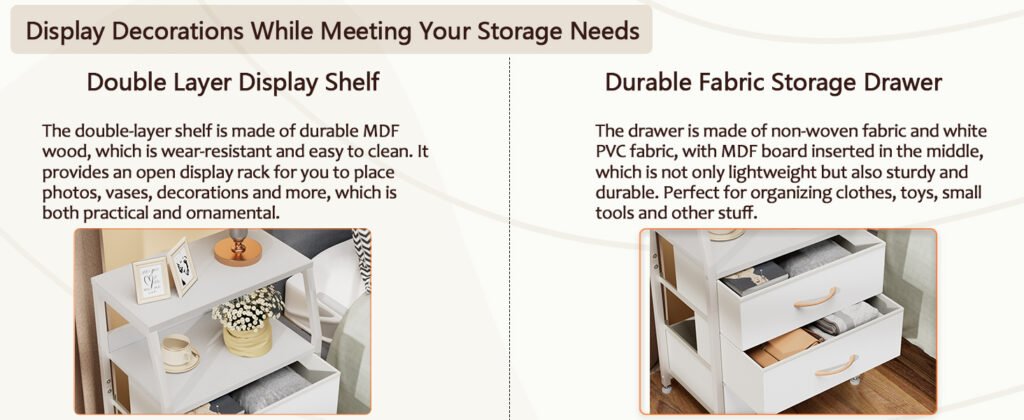 Display Decorations While Meeting Your Storage Needs

Double Layer Display Shelf

The double-layer shelf is made of durable MDF wood, which is wear-resistant and easy to clean. It provides an open display rack for you to place photos, vases, decorations and more, which is both practical and ornamental.

Durable Fabric Storage Drawer

The drawer is made of non-woven fabric and white PVC fabric, with MDF board inserted in the middle, which is not only lightweight but also sturdy and durable. Perfect for organizing clothes, toys, small tools and other stuff.